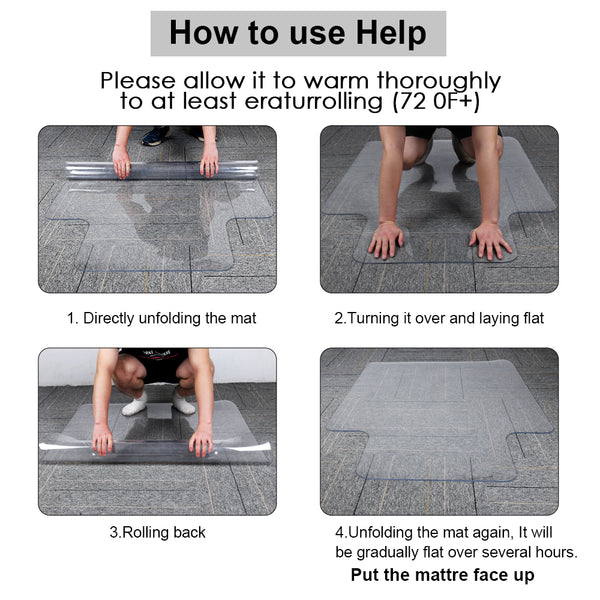 How to use Help

Please allow it to warm thoroughly to at least eraturrolling (72 0F+)

1. Directly unfolding the mat

2.Turning it over and laying flat

3.Rolling back

4.Unfolding the mat again, It will be gradually flat over several hours.

Put the mattre face up